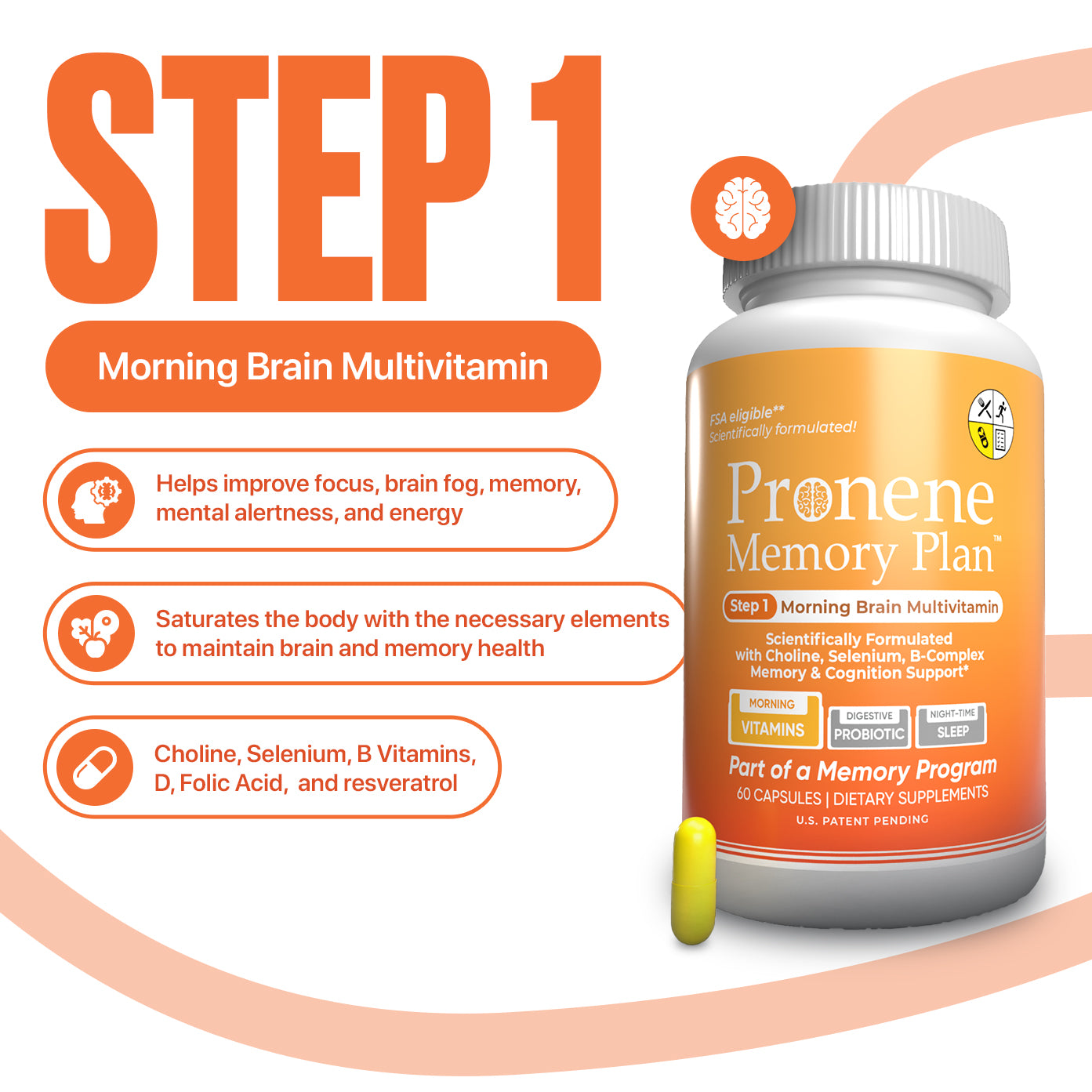 STEP 1

Morning Brain Multivitamin

Helps improve focus, brain fog, memory, mental alertness, and energy

Saturates the body with the necessary elements to maintain brain and memory health

Choline, Selenium, B Vitamins, D, Folic Acid, and resveratrol

FSA eligible**
Scientifically formulated!

Pronene
Memory Plan™

Step 1 Morning Brain Multivitamin

Scientifically Formulated
with Choline, Selenium, B-Complex
Memory & Cognition Support*

MORNING
VITAMINS

DIGESTIVE
PROBIOTIC

NIGHT-TIME
SLEEP

Part of a Memory Program
60 CAPSULES | DIETARY SUPPLEMENTS
U.S. PATENT PENDING